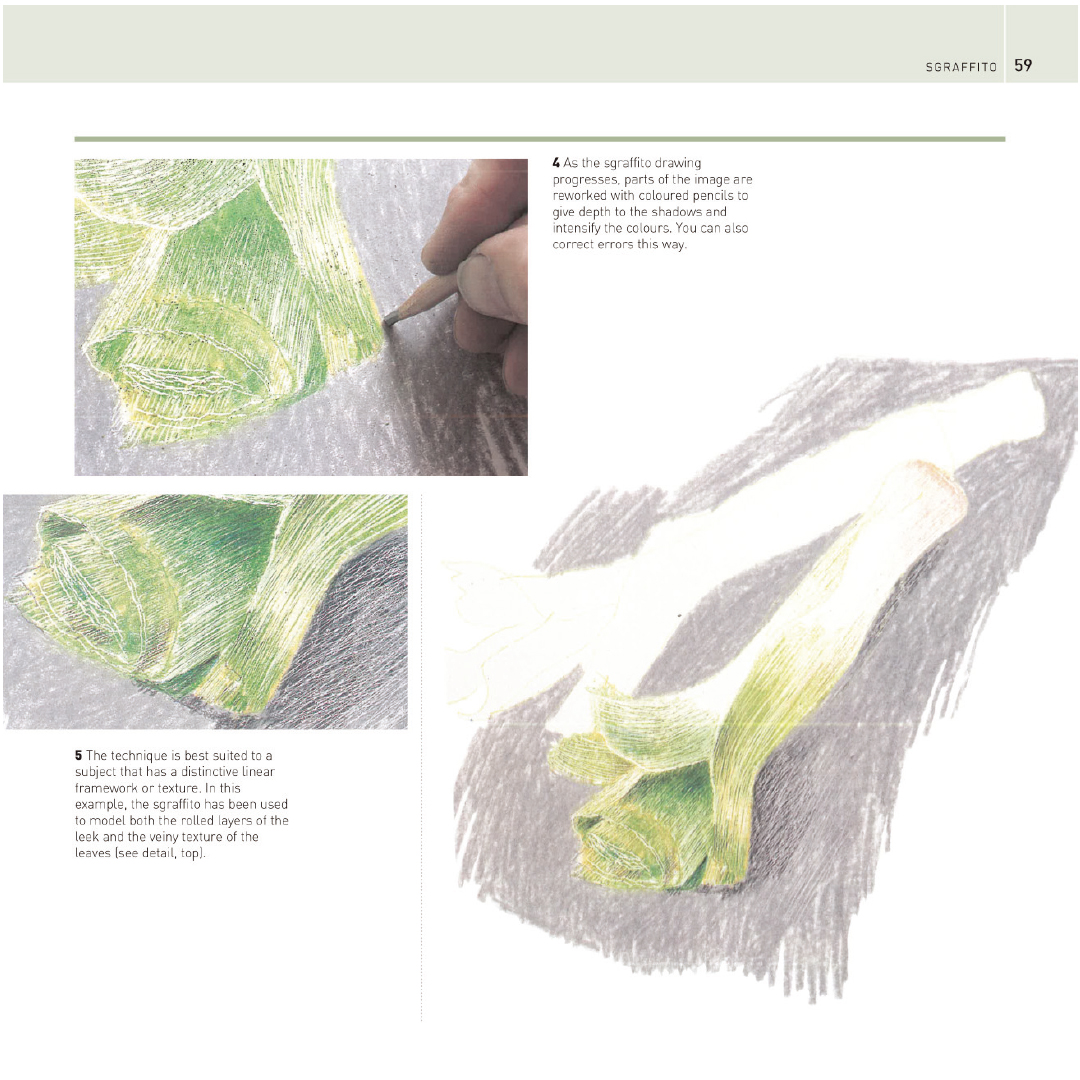 SGRAFFITO 59

4 As the sgraffito drawing progresses, parts of the image are reworked with coloured pencils to give depth to the shadows and intensify the colours. You can also correct errors this way.

5 The technique is best suited to a subject that has a distinctive linear framework or texture. In this example, the sgraffito has been used to model both the rolled layers of the leek and the veiny texture of the leaves (see detail, top).