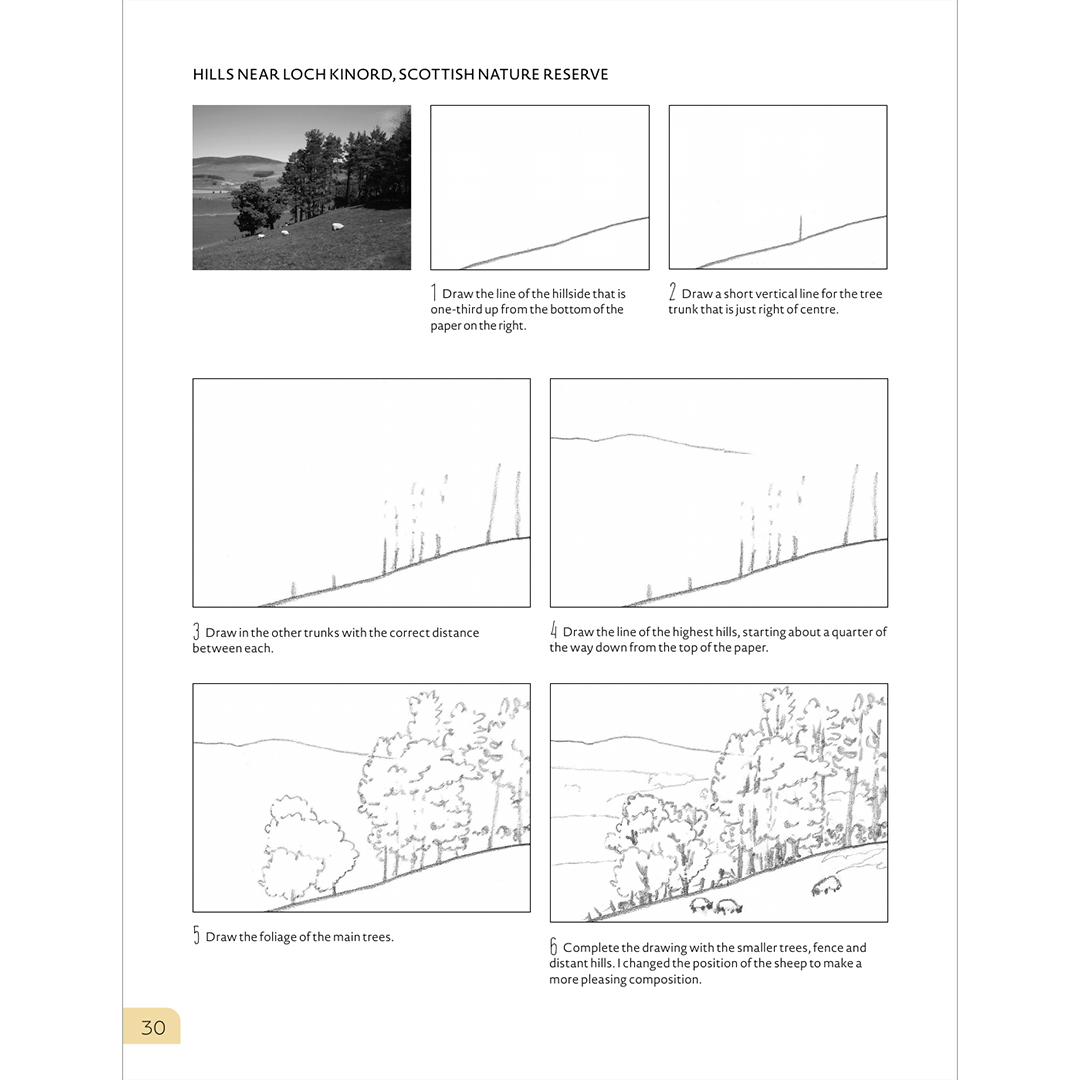 HILLS NEAR LOCH KINORD, SCOTTISH NATURE RESERVE

1 Draw the line of the hillside that is one-third up from the bottom of the paper on the right.

2 Draw a short vertical line for the tree trunk that is just right of centre.

3 Draw in the other trunks with the correct distance between each.

4 Draw the line of the highest hills, starting about a quarter of the way down from the top of the paper.

5 Draw the foliage of the main trees.

6 Complete the drawing with the smaller trees, fence and distant hills. I changed the position of the sheep to make a more pleasing composition.

30