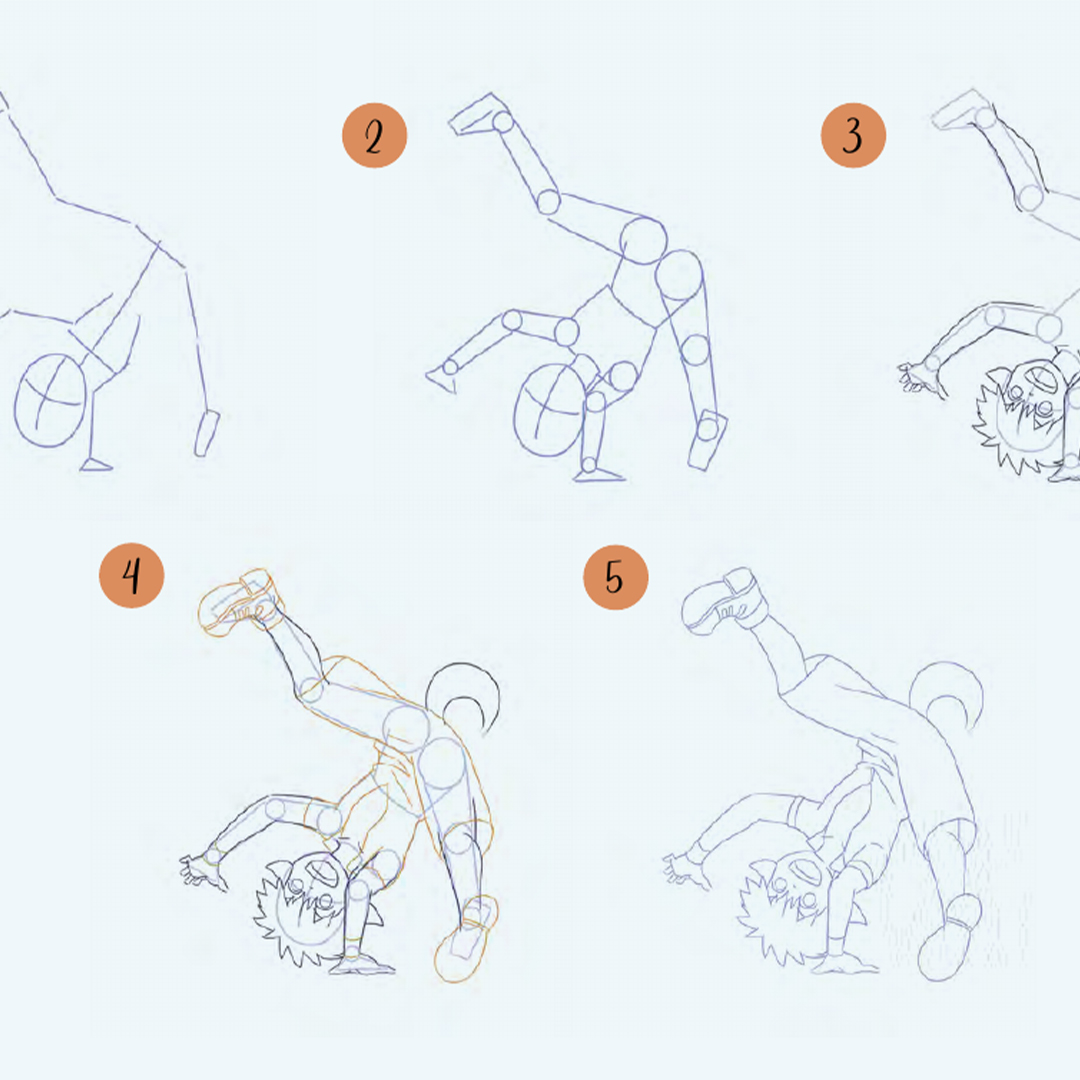 2
3
4
5