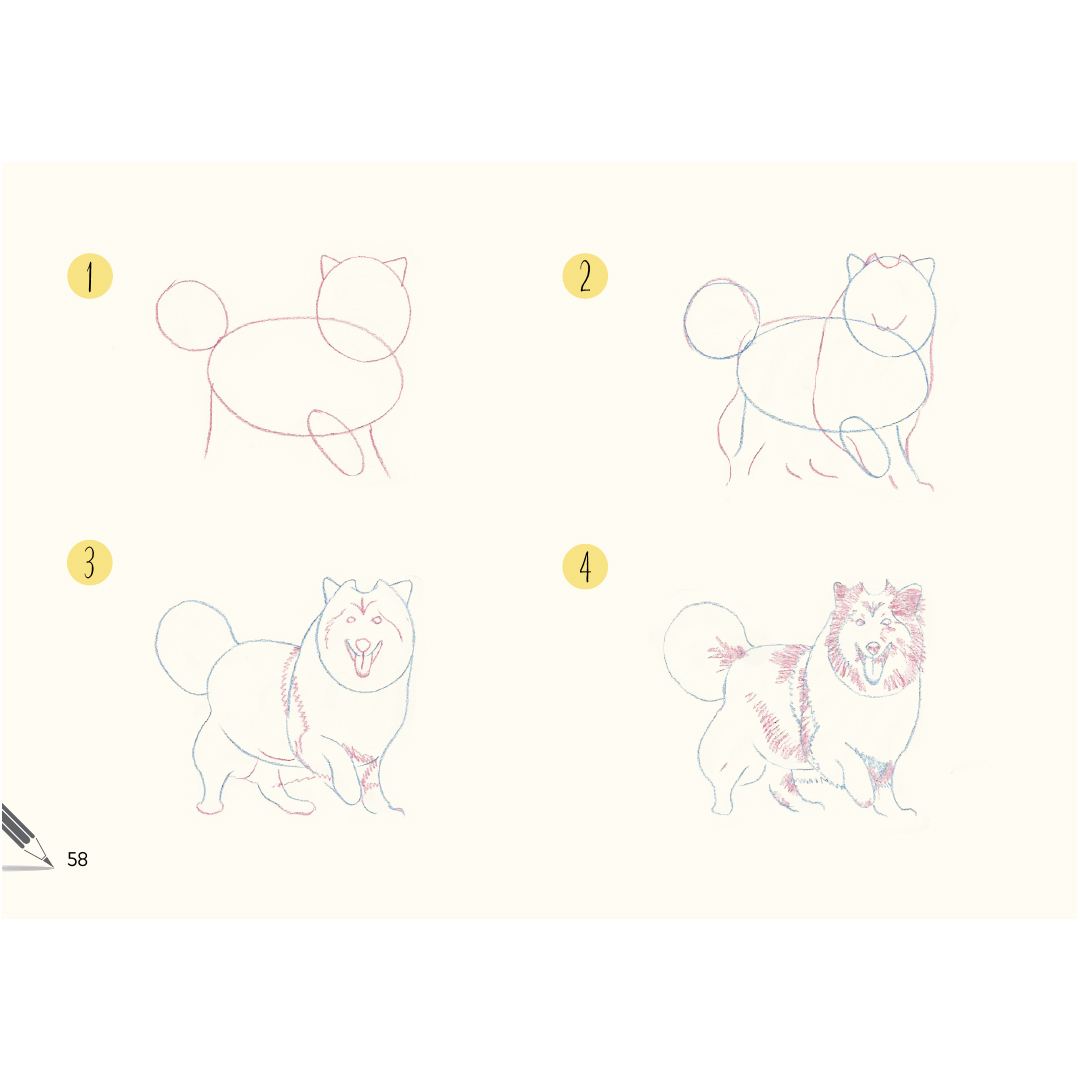 1

2

3

4

58